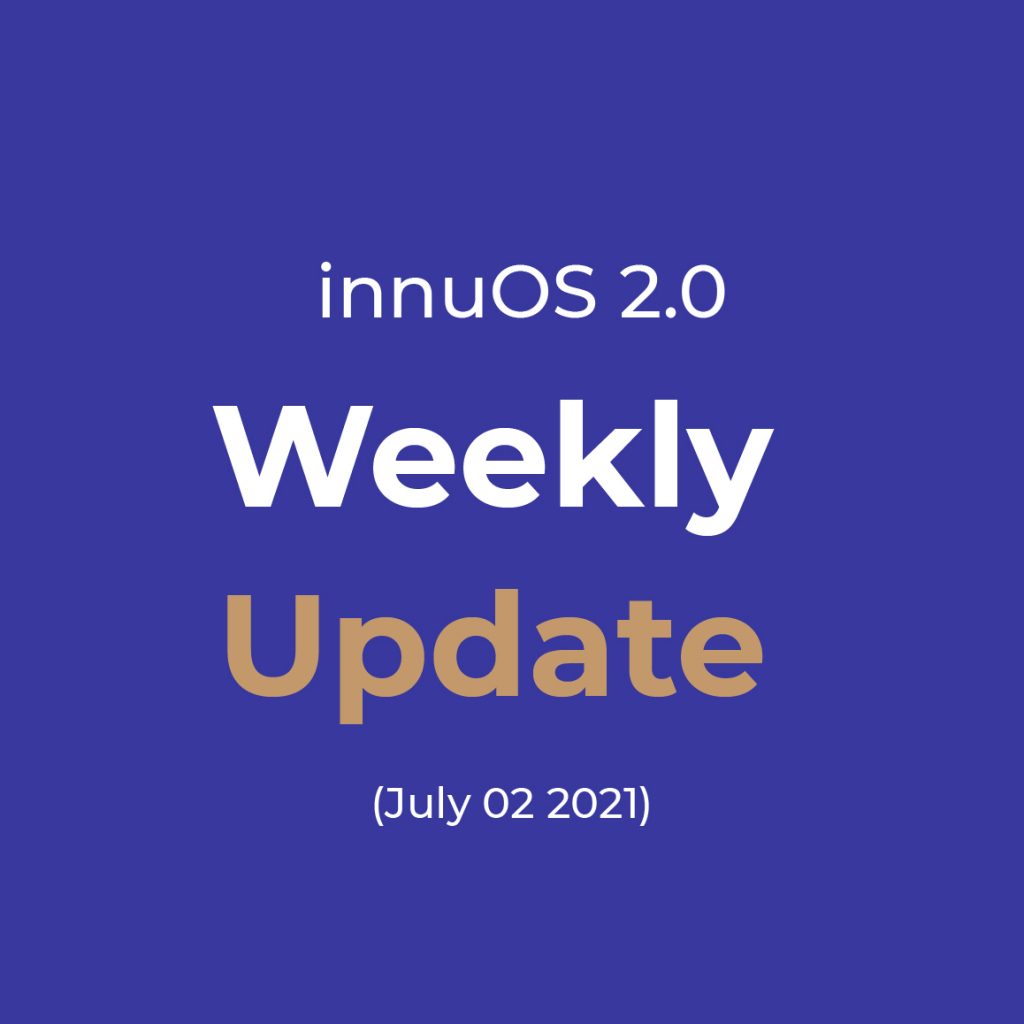 innuOS 2.0

Weekly Update

(July 02 2021)