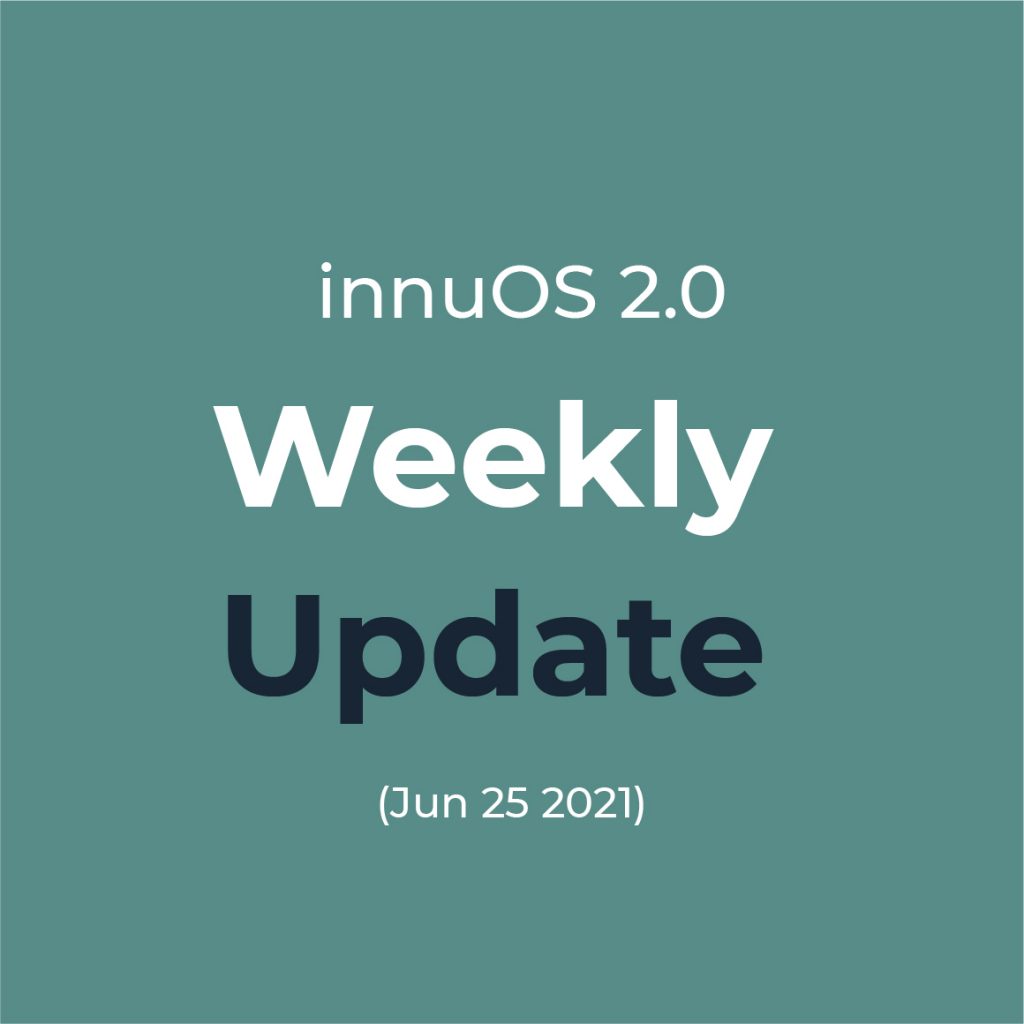 innuOS 2.0

Weekly
Update

(Jun 25 2021)